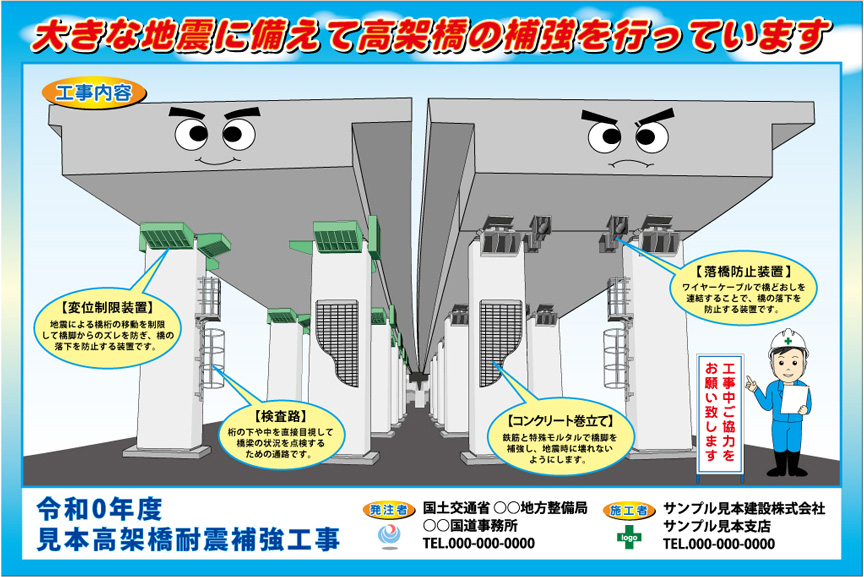 大きな地震に備えて高架橋の補強を行っています

工事内容

【変位制限装置】
地震による橋桁の移動を制限して橋脚からのズレを防ぎ、橋の落下を防止する装置です。

【検査路】
桁の下や中を直接目視して橋梁の状況を点検するための通路です。

【コンクリート巻立て】
鉄筋と特殊モルタルで橋脚を補強し、地震時に壊れないようにします。

【落橋防止装置】
ワイヤーケーブルで橋どおしを連結することで、橋の落下を防止する装置です。

工事中ご協力をお願い致します

令和0年度
見本高架橋耐震補強工事

発注者
国土交通省 ○○地方整備局
○○国道事務所
TEL.000-000-0000

施工者
logo
サンプル見本建設株式会社
サンプル見本支店
TEL.000-000-0000